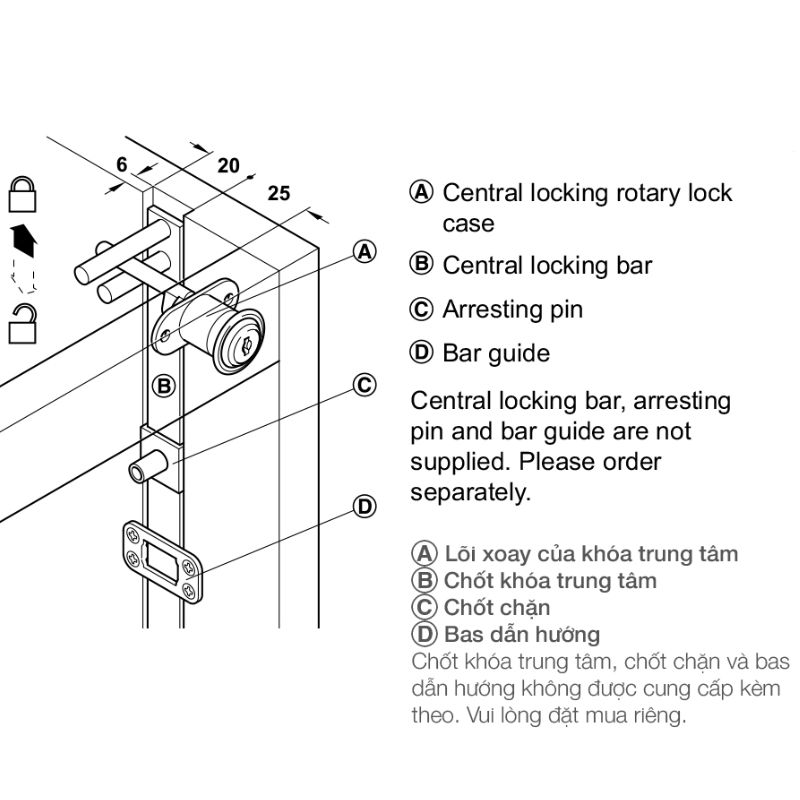 6
20
25
A
B
C
D

A Central locking rotary lock case

B Central locking bar

C Arresting pin

D Bar guide

Central locking bar, arresting pin and bar guide are not supplied. Please order separately.

A Lõi xoay của khóa trung tâm
B Chốt khóa trung tâm
C Chốt chặn
D Bas dẫn hướng
Chốt khóa trung tâm, chốt chặn và bas dẫn hướng không được cung cấp kèm theo. Vui lòng đặt mua riêng.